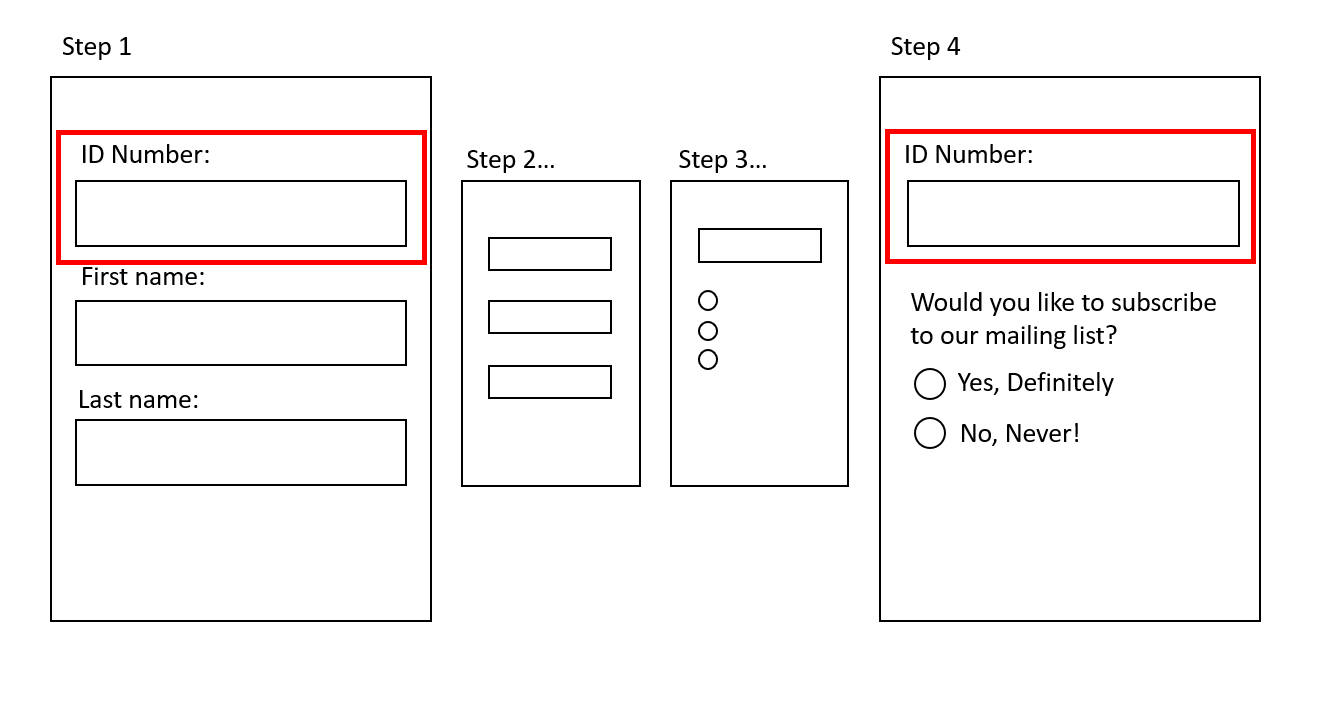 Step 1

ID Number:

First name:

Last name:

Step 2...

Step 3...

Step 4

ID Number:

Would you like to subscribe to our mailing list?

Yes, Definitely

No, Never!